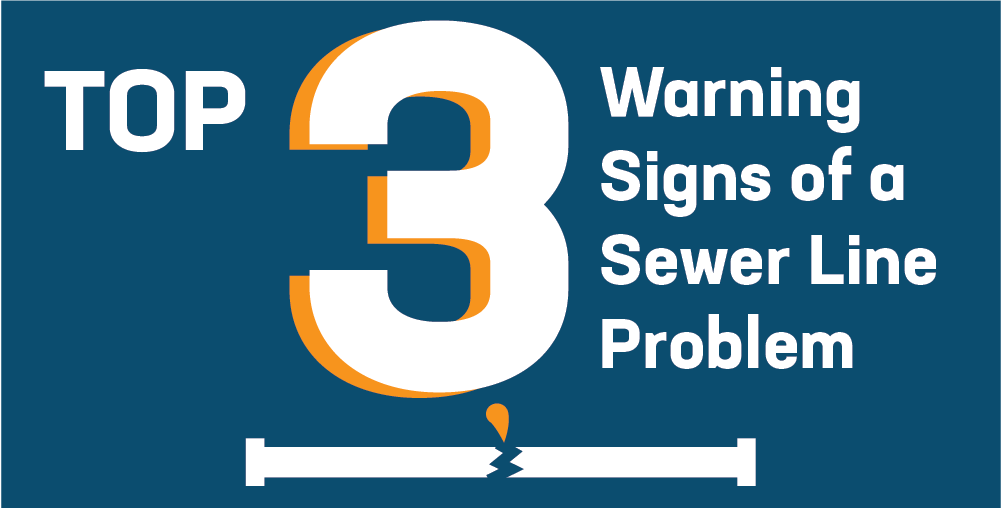 TOP 3 Warning Signs of a Sewer Line Problem