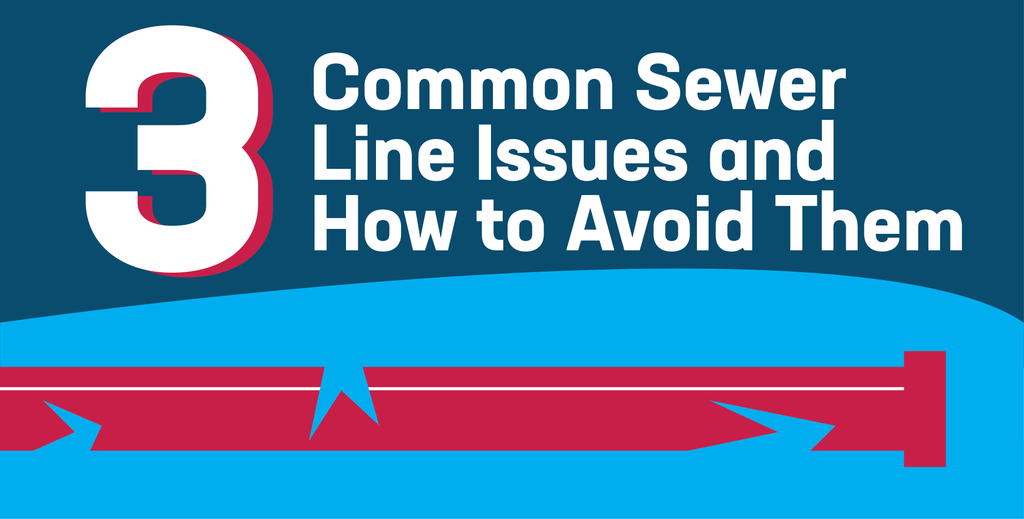 3 Common Sewer Line Issues and How to Avoid Them