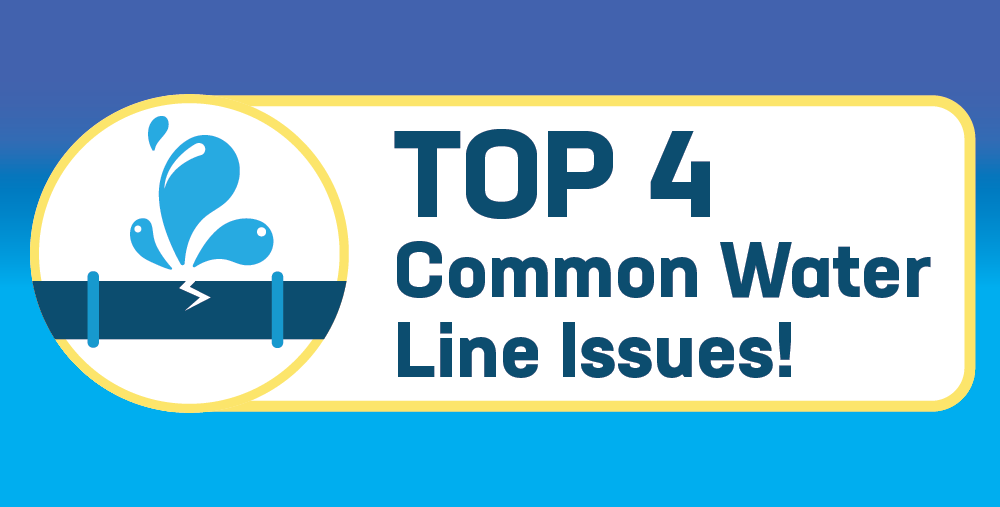 TOP 4
Common Water Line Issues!